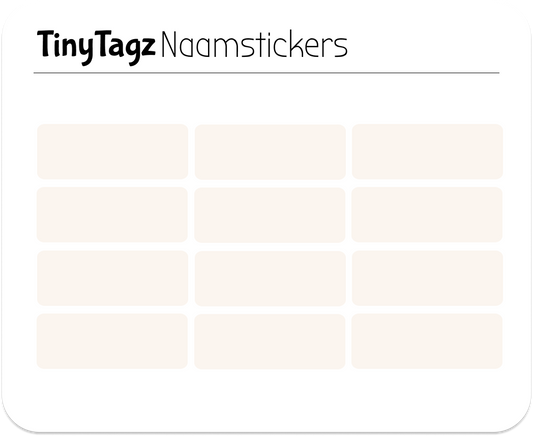 TinyTagz Naamstickers