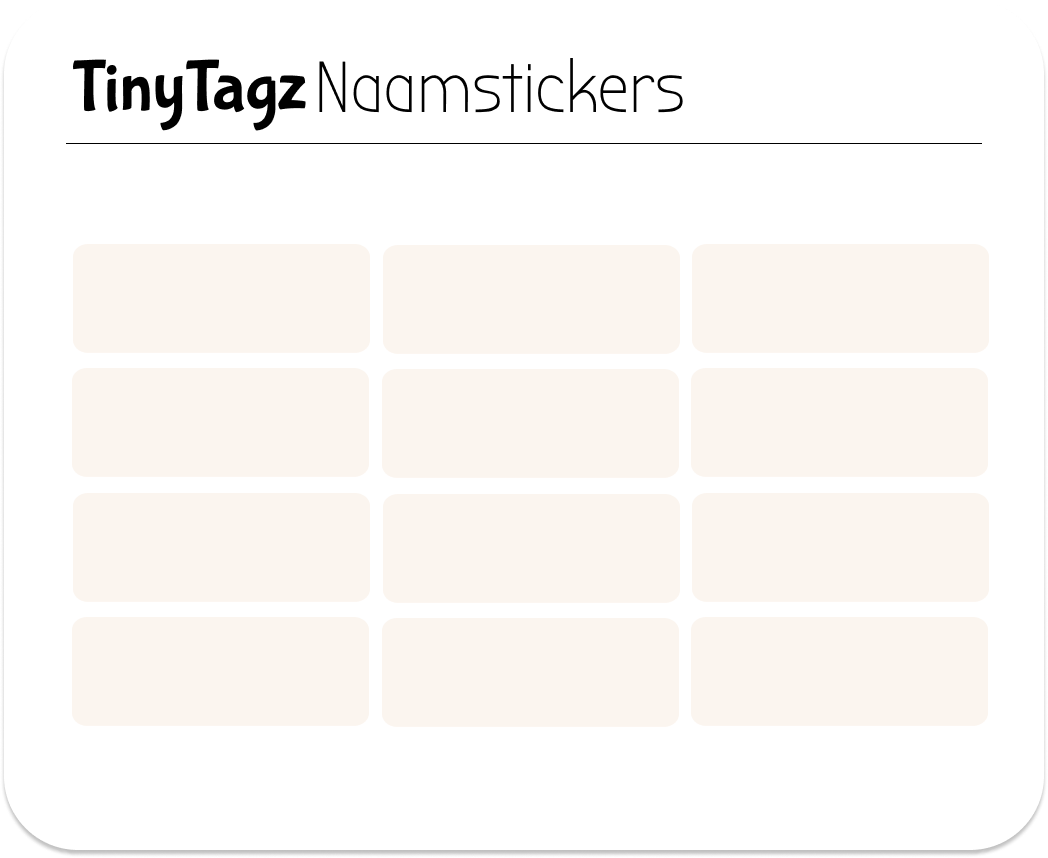 TinyTagz Naamstickers